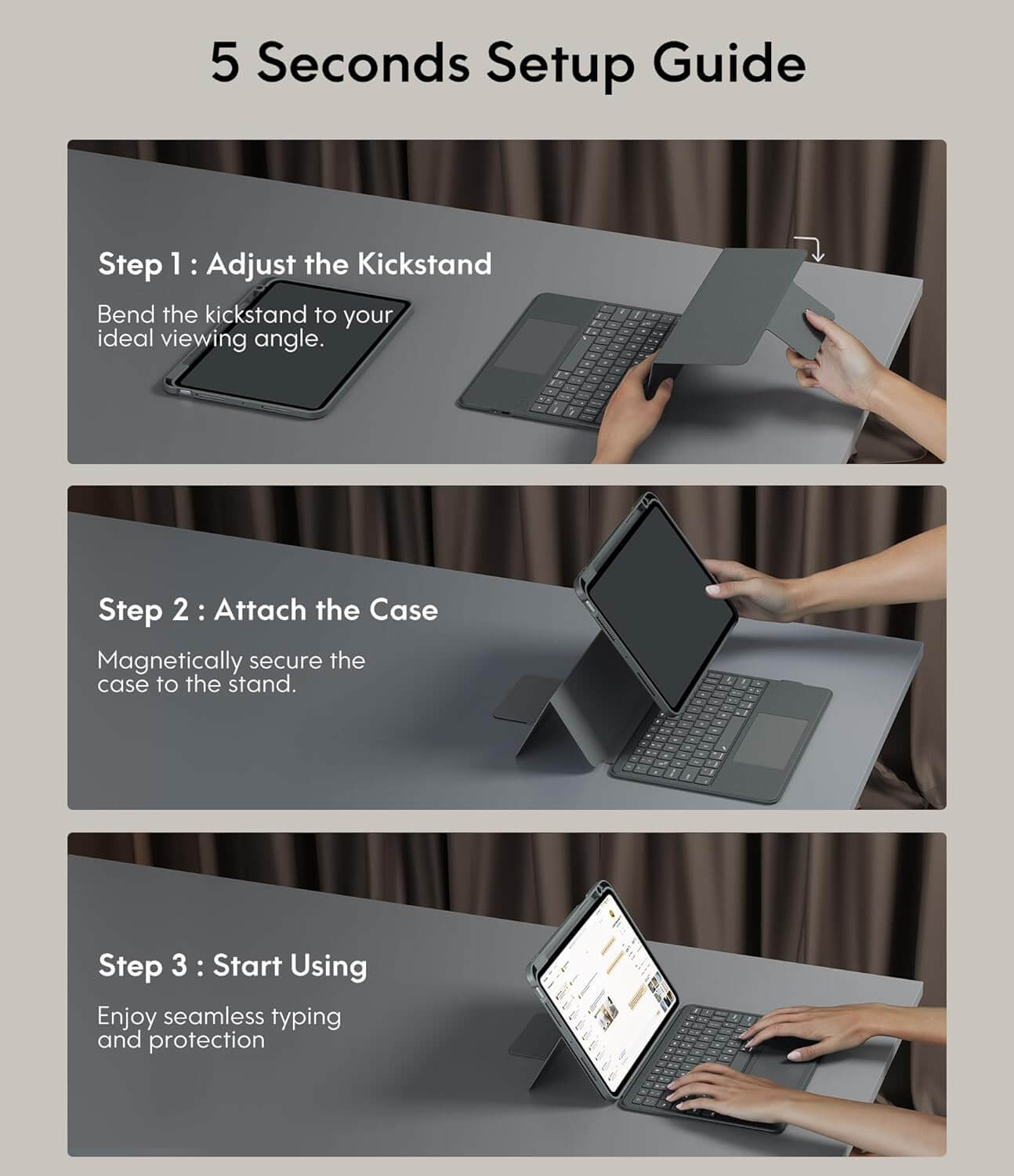 5 Seconds Setup Guide

Step 1 : Adjust the Kickstand

Bend the kickstand to your ideal viewing angle.

Step 2 : Attach the Case

Magnetically secure the case to the stand.

Step 3 : Start Using

Enjoy seamless typing and protection